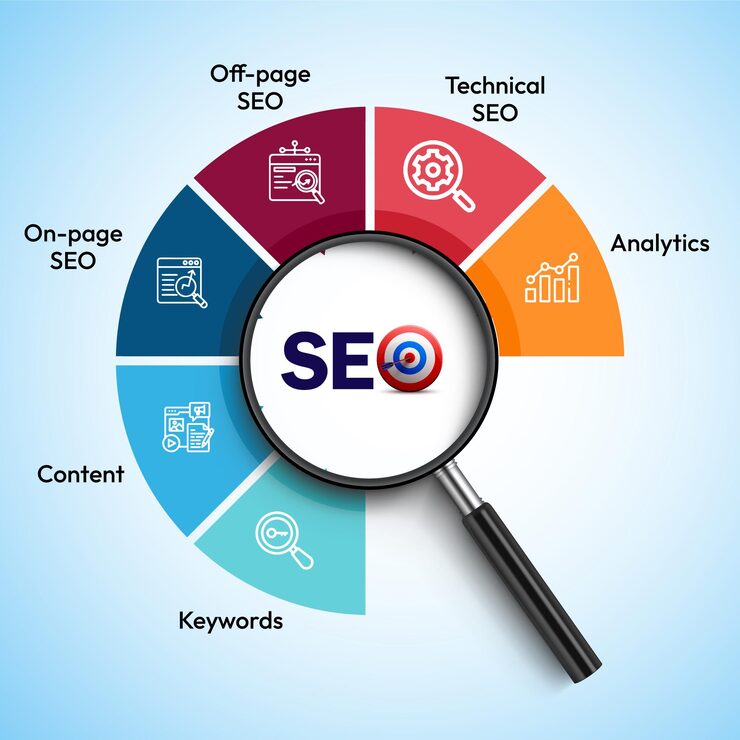 Off-page SEO

Technical SEO

On-page SEO

Analytics

SEO

Content

Keywords